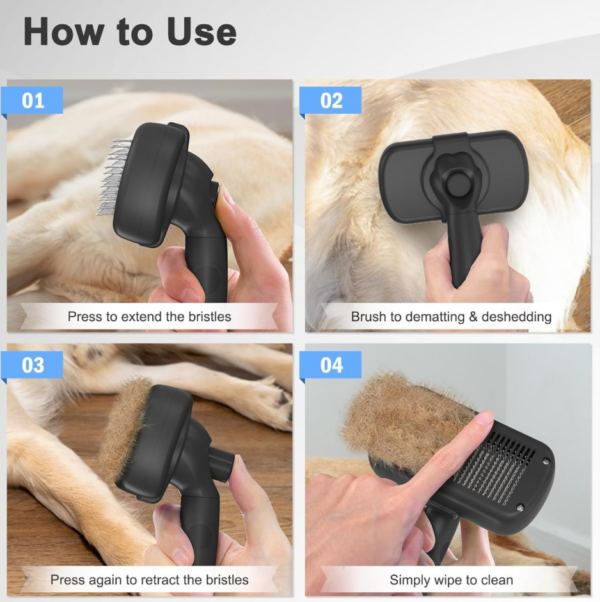 How to Use

01

Press to extend the bristles

02

Brush to dematting & deshedding

03

Press again to retract the bristles

04

Simply wipe to clean