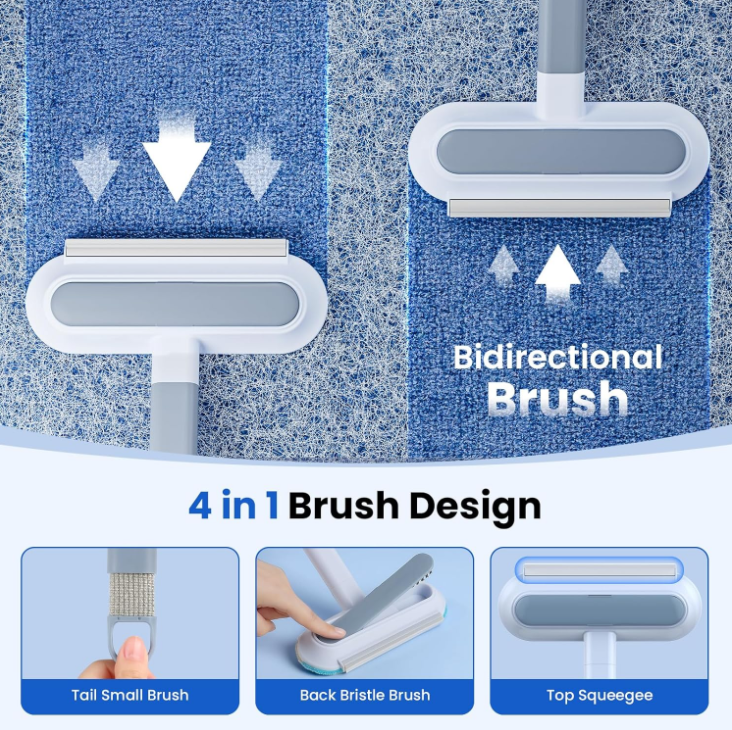 Bidirectional Brush

4 in 1 Brush Design

Tail Small Brush

Back Bristle Brush

Top Squeegee