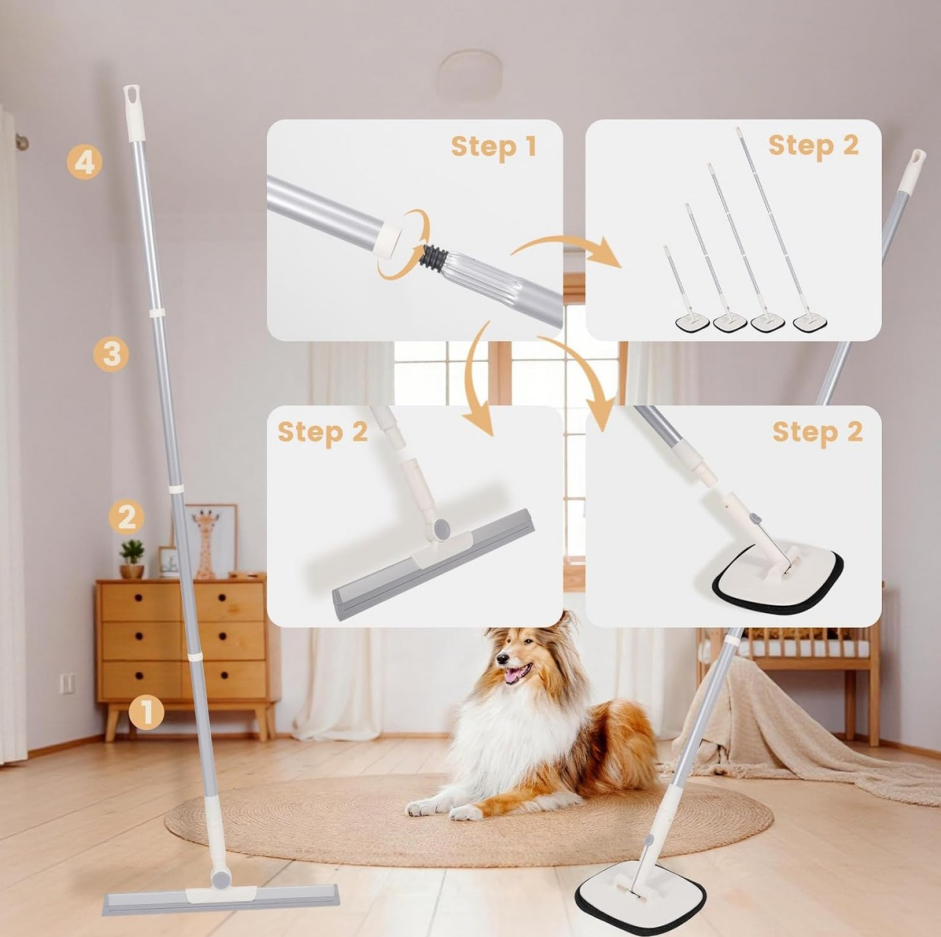 4

3

2

1

Step 1

Step 2

Step 2

Step 2